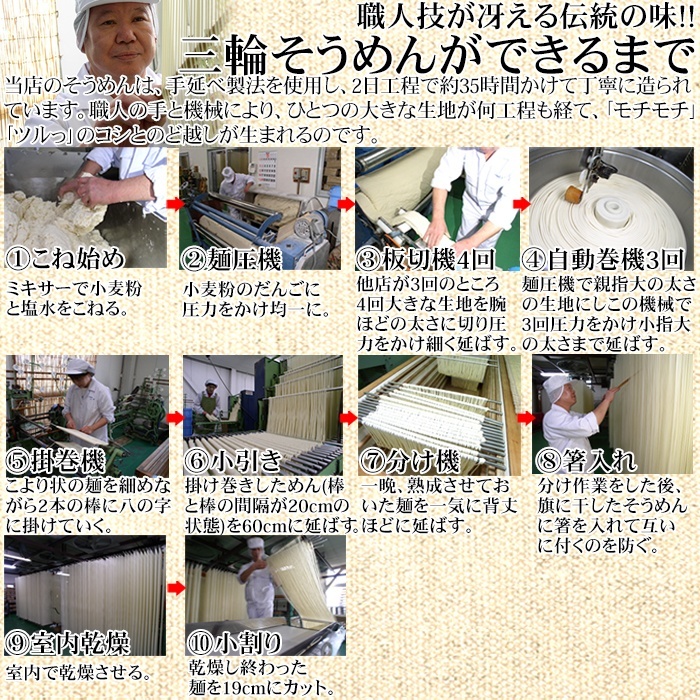 職人技が冴える伝統の味!!
三輪そうめんができるまで

当店のそうめんは、手延べ製法を使用し、2日工程で約35時間かけて丁寧に造られています。職人の手と機械により、ひとつの大きな生地が何工程も経て、「モチモチ」「ツルっ」のコシとのど越しが生まれるのです。

①こね始め
ミキサーで小麦粉と塩水をこねる。

②麺圧機
小麦粉のだんごに圧力をかけ均一に。

③板切機4回
他店が3回のところ4回大きな生地を腕ほどの太さに切り圧力をかけ細く延ばす。

④自動巻機3回
麺圧機で親指大の太さの生地にしこの機械で3回圧力をかけ小指大の太さまで延ばす。

⑤掛巻機
こより状の麺を細めながら2本の棒に八の字に掛けていく。

⑥小引き
掛け巻きしためん(棒と棒の間隔が20cmの状態)を60cmに延ばす。

⑦分け機
一晩、熟成させておいた麺を一気に背丈ほどに延ばす。

⑧箸入れ
分け作業をした後、旗に干したそうめんに箸を入れて互いに付くのを防ぐ。

⑨室内乾燥
室内で乾燥させる。

⑩小割り
乾燥し終わった麺を19cmにカット。