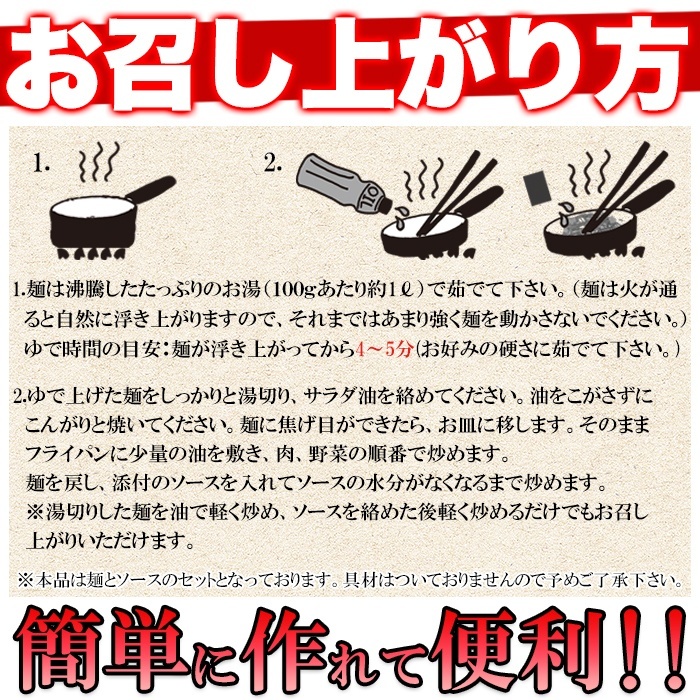 お召し上がり方

1.

2.

OIL

1.麺は沸騰したたっぷりのお湯（100gあたり約1ℓ）で茹でて下さい。（麺は火が通ると自然に浮き上がりますので、それまではあまり強く麺を動かさないでください。）
ゆで時間の目安：麺が浮き上がってから4～5分（お好みの硬さに茹でて下さい。）

2.ゆで上げた麺をしっかりと湯切り、サラダ油を絡めてください。油をこがさずにこんがりと焼いてください。麺に焦げ目ができたら、お皿に移します。そのままフライパンに少量の油を敷き、肉、野菜の順番で炒めます。
麺を戻し、添付のソースを入れてソースの水分がなくなるまで炒めます。
※湯切りした麺を油で軽く炒め、ソースを絡めた後軽く炒めるだけでもお召し上がりいただけます。

※本品は麺とソースのセットとなっております。具材はついておりませんので予めご了承下さい。

簡単に作れて便利！！