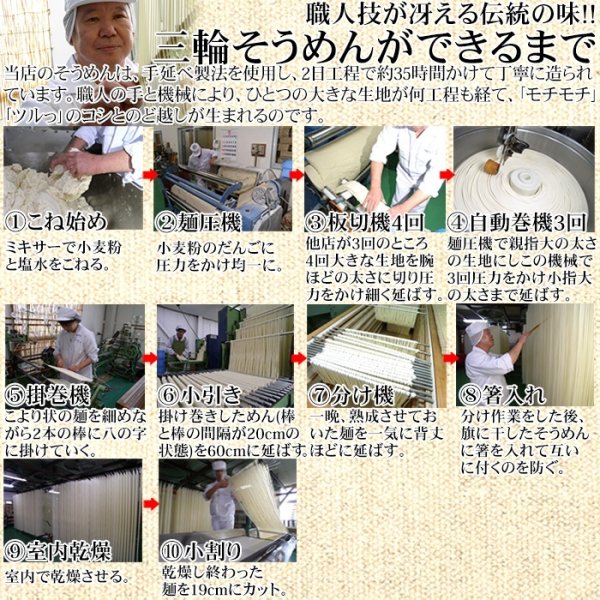 職人技が冴える伝統の味!!
三輪そうめんができるまで

当店のそうめんは、手延べ製法を使用し、2日工程で約35時間かけて丁寧に造られています。職人の手と機械により、ひとつの大きな生地が何工程も経て、「モチモチ」「ツルっ」のコシとのど越しが生まれるのです。

①こね始め
ミキサーで小麦粉と塩水をこねる。

②麺圧機
小麦粉のだんごに圧力をかけ均一に。

③板切機4回
他店が3回のところ4回大きな生地を腕ほどの太さに切り圧力をかけ細く延ばす。

④自動巻機3回
麺圧機で親指大の太さの生地にしこの機械で3回圧力をかけ小指大の太さまで延ばす。

⑤掛巻機
こより状の麺を細めながら2本の棒に八の字に掛けていく。

⑥小引き
掛け巻きしためん(棒と棒の間隔が20cmの状態)を60cmに延ばす。

⑦分け機
一晩、熟成させておいた麺を一気に背丈ほどに延ばす。

⑧箸入れ
分け作業をした後、旗に干したそうめんに箸を入れて互いに付くのを防ぐ。

⑨室内乾燥
室内で乾燥させる。

⑩小割り
乾燥し終わった麺を19cmにカット。