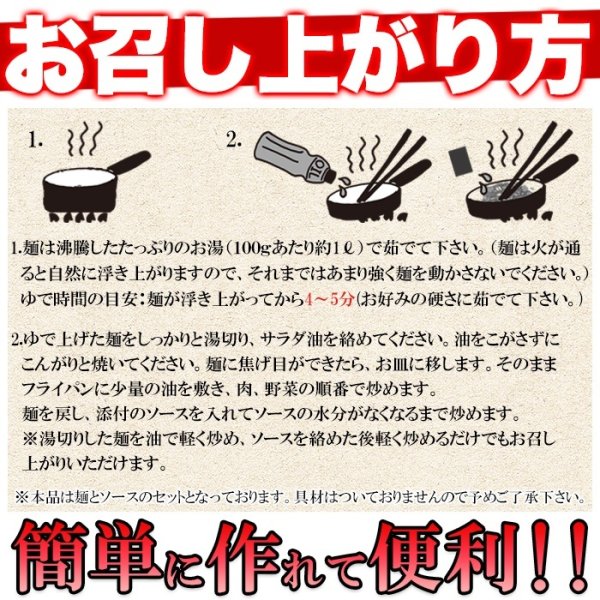 お召し上がり方

1.

2.

OIL

1.麺は沸騰したたっぷりのお湯（100gあたり約1ℓ）で茹でて下さい。（麺は火が通ると自然に浮き上がりますので、それまではあまり強く麺を動かさないでください。）
ゆで時間の目安：麺が浮き上がってから4～5分（お好みの硬さに茹でて下さい。）

2.ゆで上げた麺をしっかりと湯切り、サラダ油を絡めてください。油をこがさずにこんがりと焼いてください。麺に焦げ目ができたら、お皿に移します。そのままフライパンに少量の油を敷き、肉、野菜の順番で炒めます。
麺を戻し、添付のソースを入れてソースの水分がなくなるまで炒めます。
※湯切りした麺を油で軽く炒め、ソースを絡めた後軽く炒めるだけでもお召し上がりいただけます。

※本品は麺とソースのセットとなっております。具材はついておりませんので予めご了承下さい。

簡単に作れて便利！！